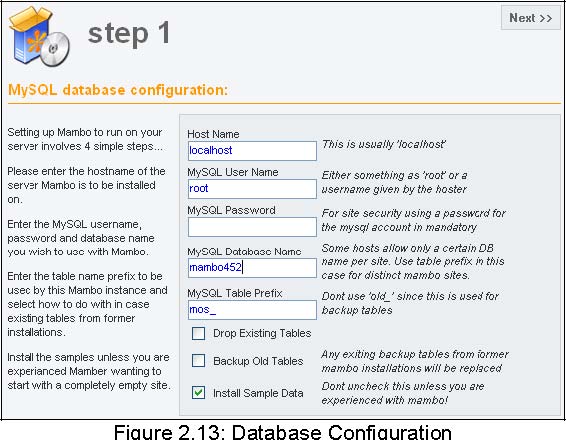 step 1

Next >>

MySQL database configuration:

Setting up Mambo to run on your server involves 4 simple steps...

Please enter the hostname of the server Mambo is to be installed on.

Enter the MySQL username, password and database name you wish to use with Mambo.

Enter the table name prefix to be used by this Mambo instance and select how to do with in case existing tables from former installations.

Install the samples unless you are experianced Mamber wanting to start with a completely empty site.

Host Name
localhost
This is usually 'localhost'

MySQL User Name
root
Either something as 'root' or a username given by the hoster

MySQL Password
For site security using a password for the mysql account in mandatory

MySQL Database Name
mambo452
Some hosts allow only a certain DB name per site. Use table prefix in this case for distinct mambo sites.

MySQL Table Prefix
mos_
Dont use 'old_' since this is used for backup tables

Drop Existing Tables

Backup Old Tables
Any exiting backup tables from former mambo installations will be replaced

Install Sample Data
Dont uncheck this unless you are experienced with mambo!

Figure 2.13: Database Configuration